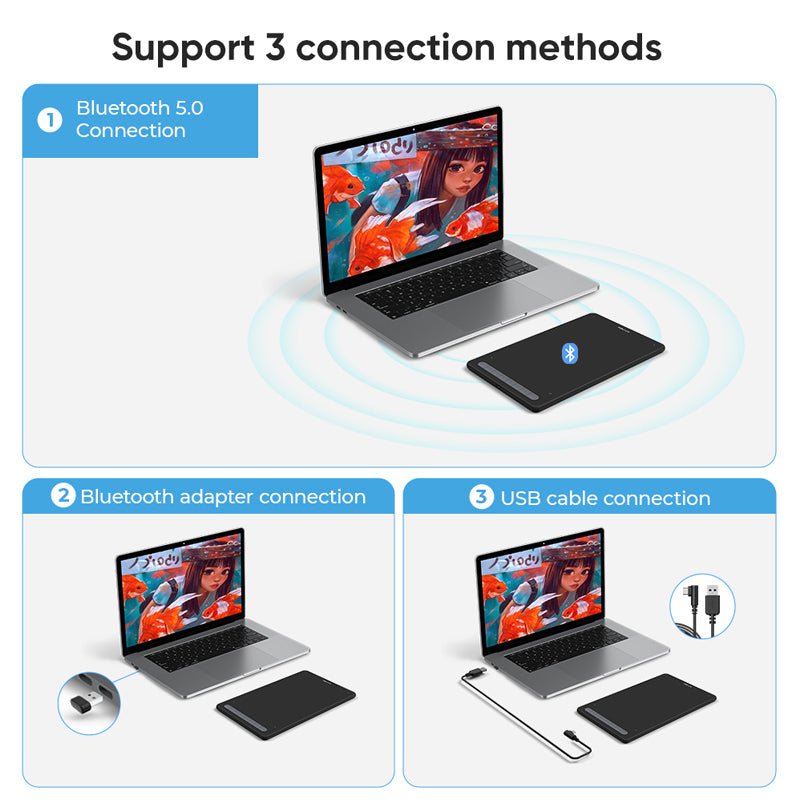 Support 3 connection methods

1 Bluetooth 5.0 Connection

2 Bluetooth adapter connection

3 USB cable connection