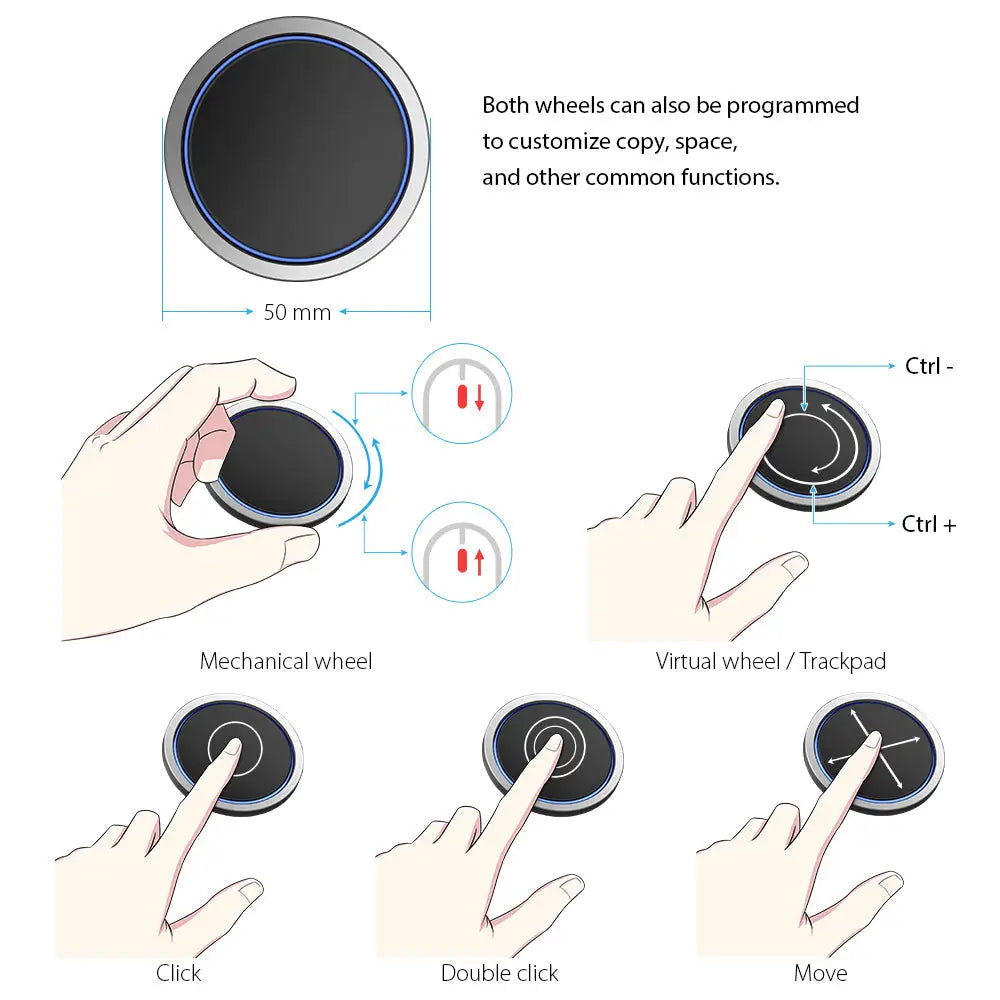 Both wheels can also be programmed to customize copy, space, and other common functions.

50 mm

Ctrl -

Ctrl +

Mechanical wheel

Virtual wheel / Trackpad

Click

Double click

Move